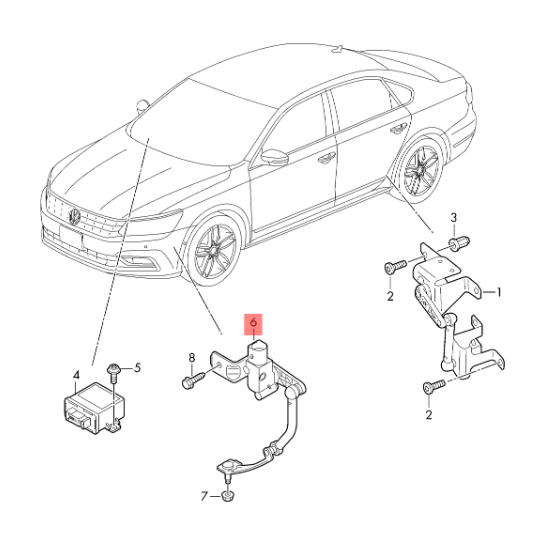 3
2
1
6
8
5
4
2
7